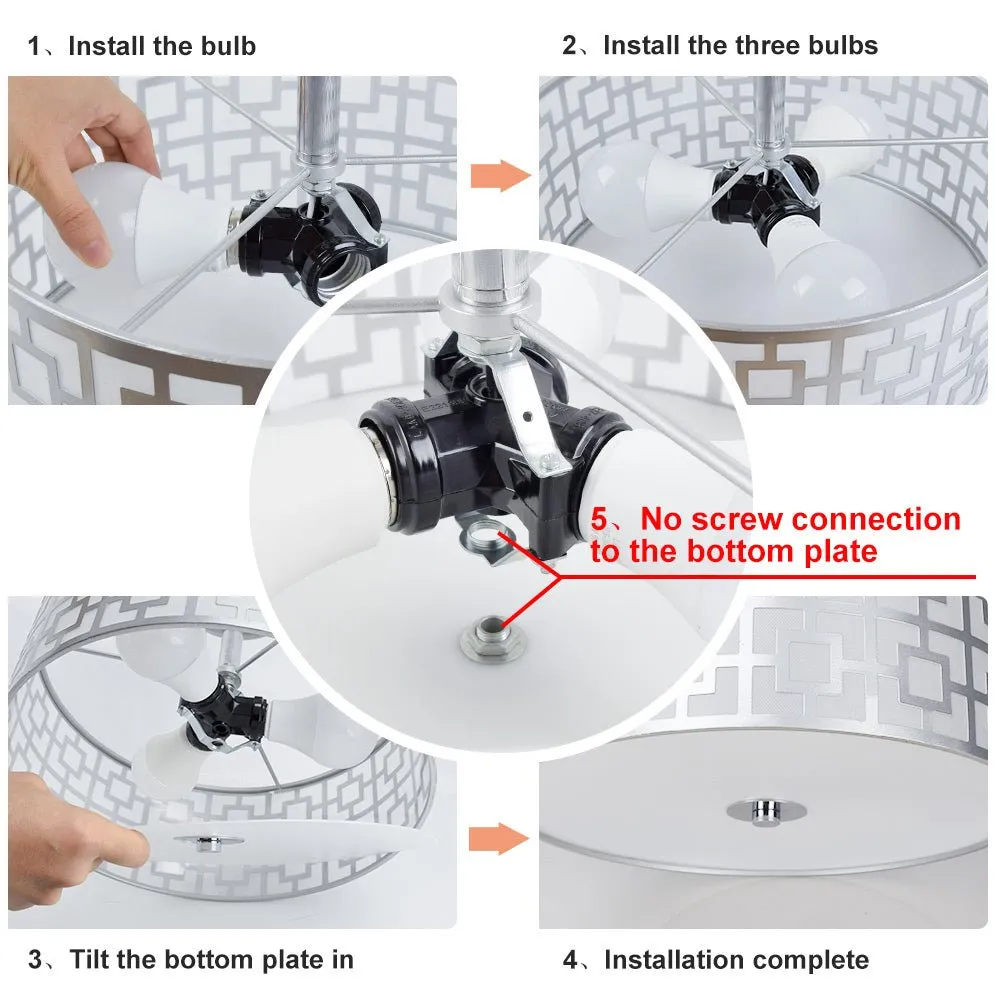 1、Install the bulb

2、Install the three bulbs

5、No screw connection to the bottom plate

3、Tilt the bottom plate in

4、Installation complete